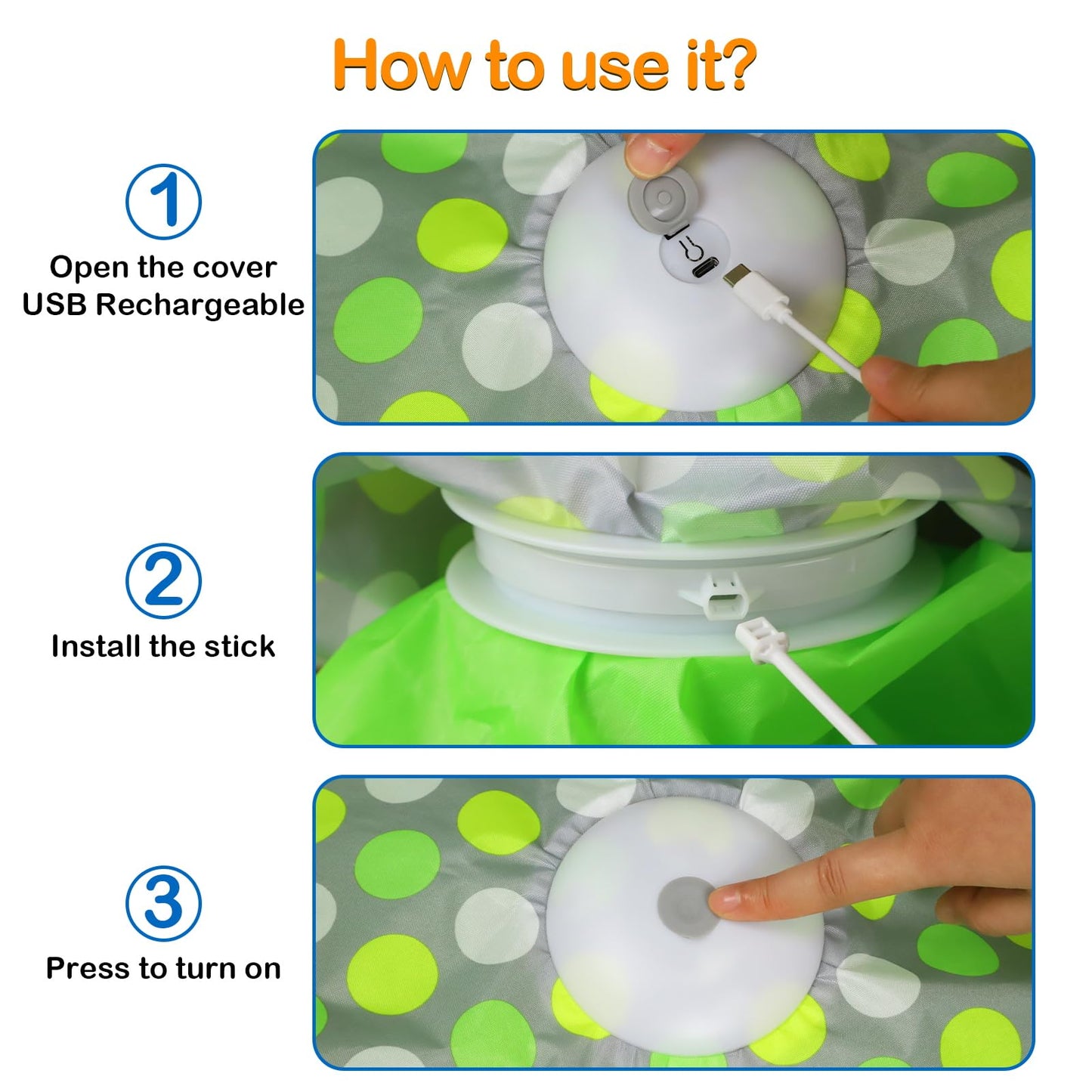 How to use it?

1
Open the cover
USB Rechargeable

2
Install the stick

3
Press to turn on